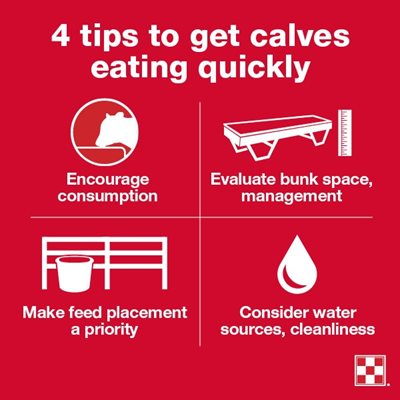 4 tips to get calves eating quickly

Encourage consumption

Evaluate bunk space, management

Make feed placement a priority

Consider water sources, cleanliness